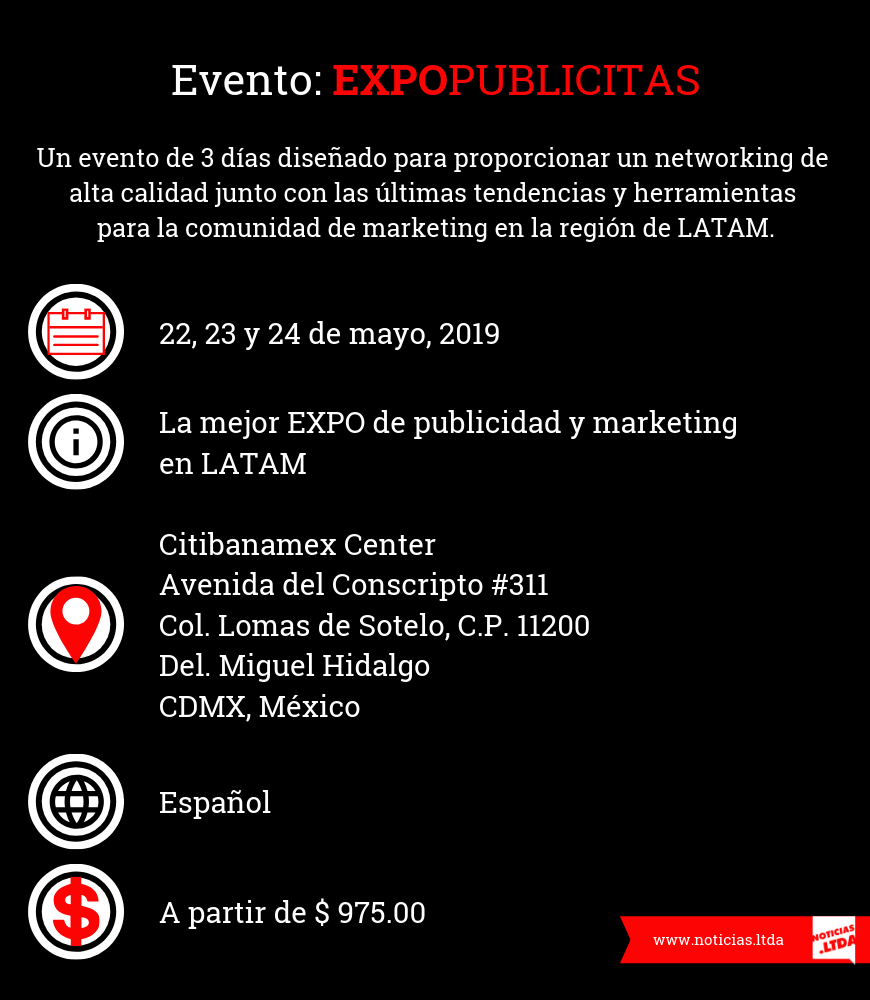 Evento: EXPOPUBLICITAS

Un evento de 3 días diseñado para proporcionar un networking de alta calidad junto con las últimas tendencias y herramientas para la comunidad de marketing en la región de LATAM.

22, 23 y 24 de mayo, 2019

La mejor EXPO de publicidad y marketing en LATAM

Citibanamex Center
Avenida del Conscripto #311
Col. Lomas de Sotelo, C.P. 11200
Del. Miguel Hidalgo
CDMX, México

Español

A partir de $ 975.00

www.noticias.ltda

NOTICIAS .LTDA